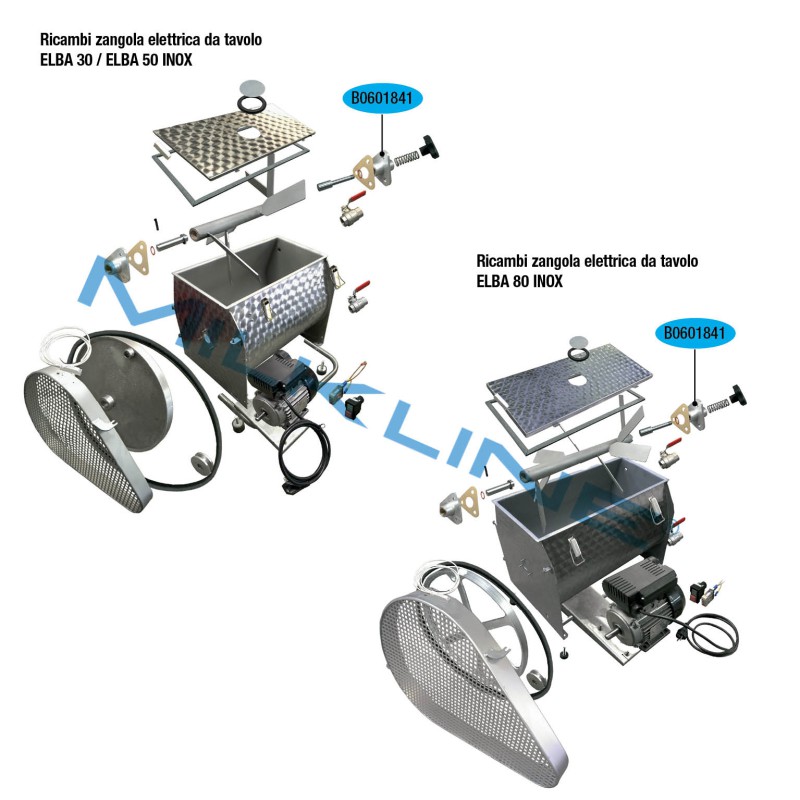 Ricambi zangola elettrica da tavolo
ELBA 30 / ELBA 50 INOX

B0601841

Ricambi zangola elettrica da tavolo
ELBA 80 INOX

B0601841

MILKLINE