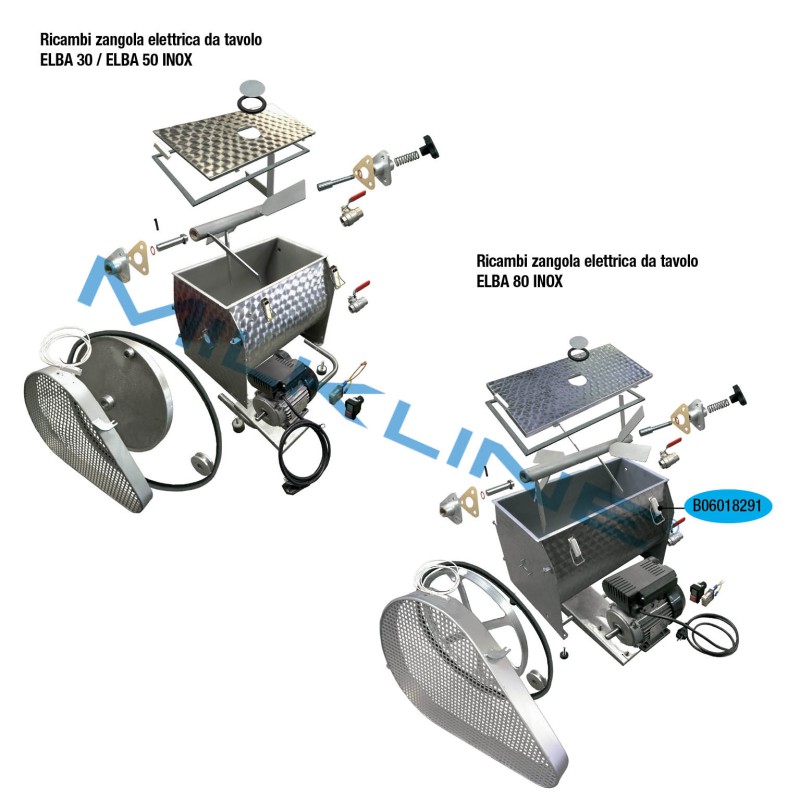 Ricambi zangola elettrica da tavolo
ELBA 30 / ELBA 50 INOX

Ricambi zangola elettrica da tavolo
ELBA 80 INOX

B06018291

MILKLINE