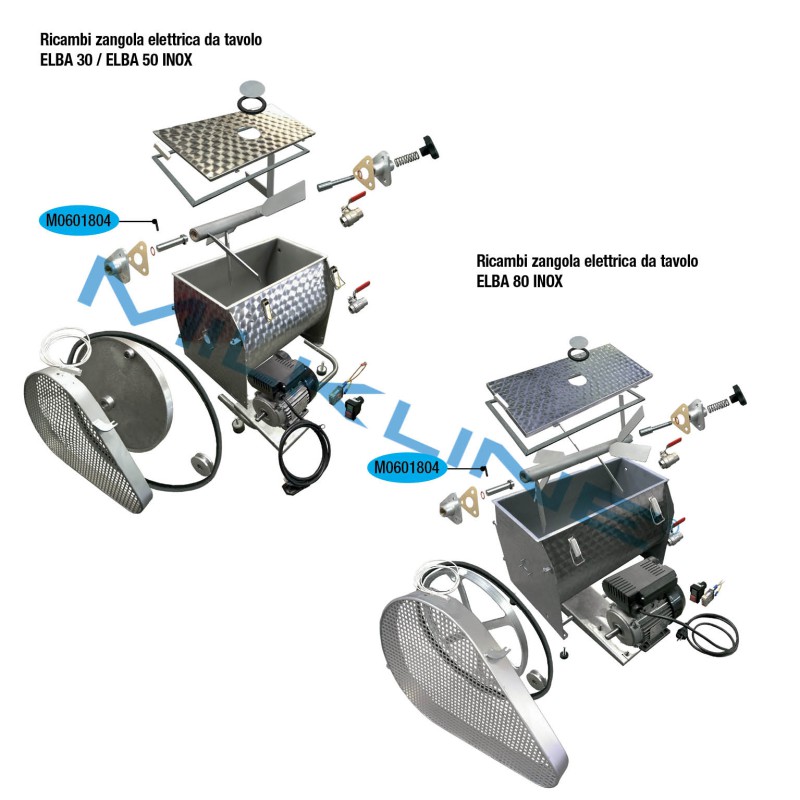 Ricambi zangola elettrica da tavolo
ELBA 30 / ELBA 50 INOX

M0601804

Ricambi zangola elettrica da tavolo
ELBA 80 INOX

M0601804

MILK LINE