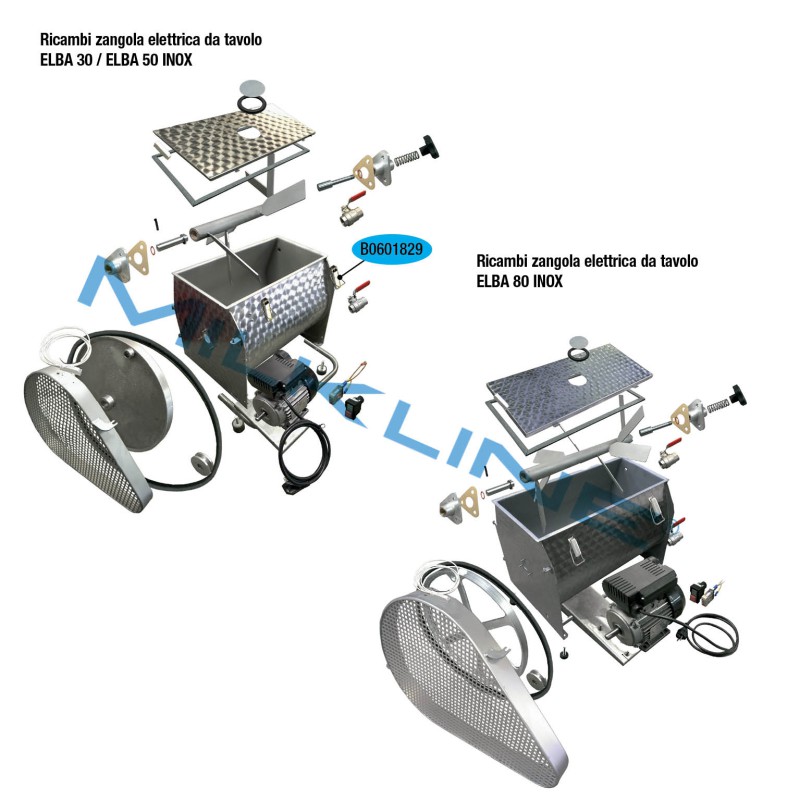 Ricambi zangola elettrica da tavolo
ELBA 30 / ELBA 50 INOX

B0601829

Ricambi zangola elettrica da tavolo
ELBA 80 INOX

MILKLINE