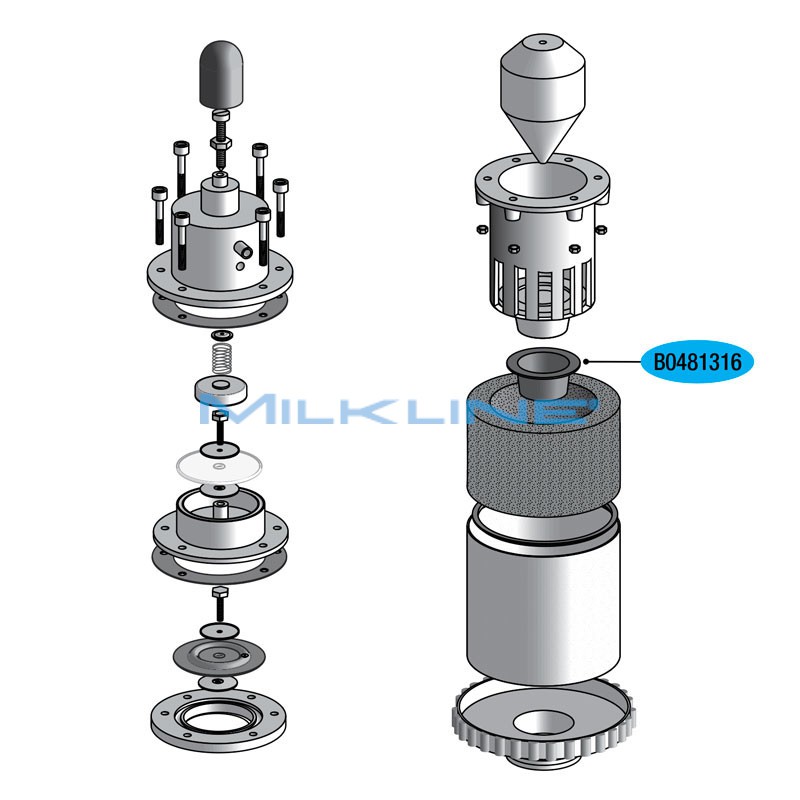 B0481316

MILKLINE