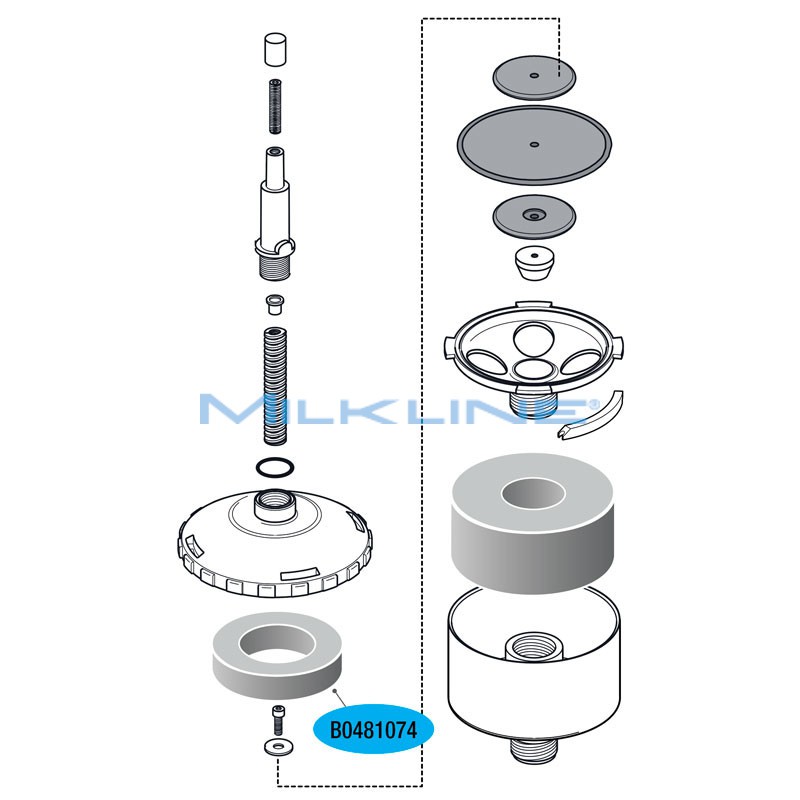 MILKLINE®

B0481074