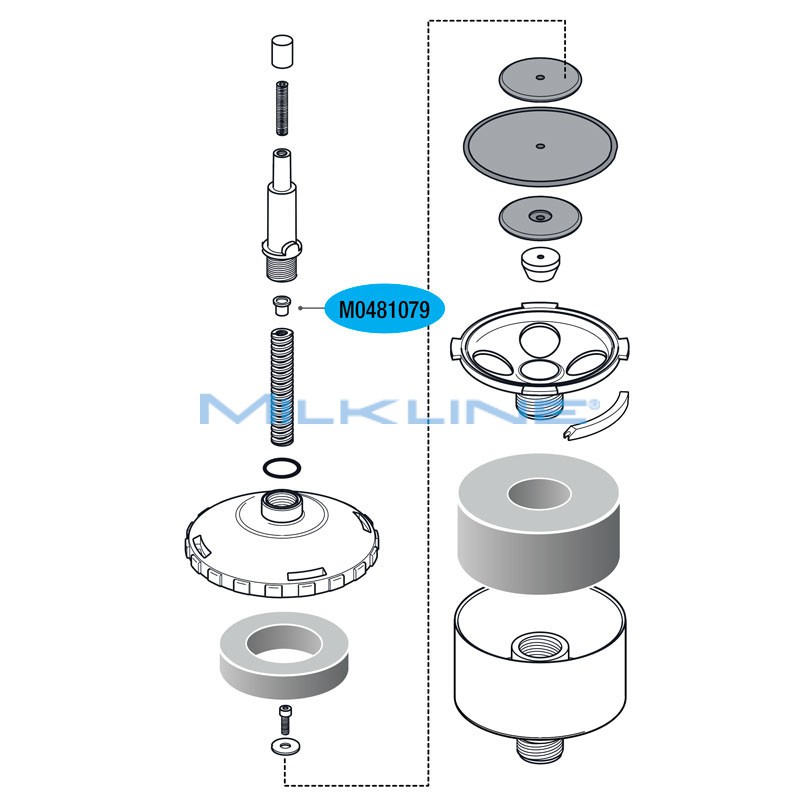 M0481079

MILKLINE®