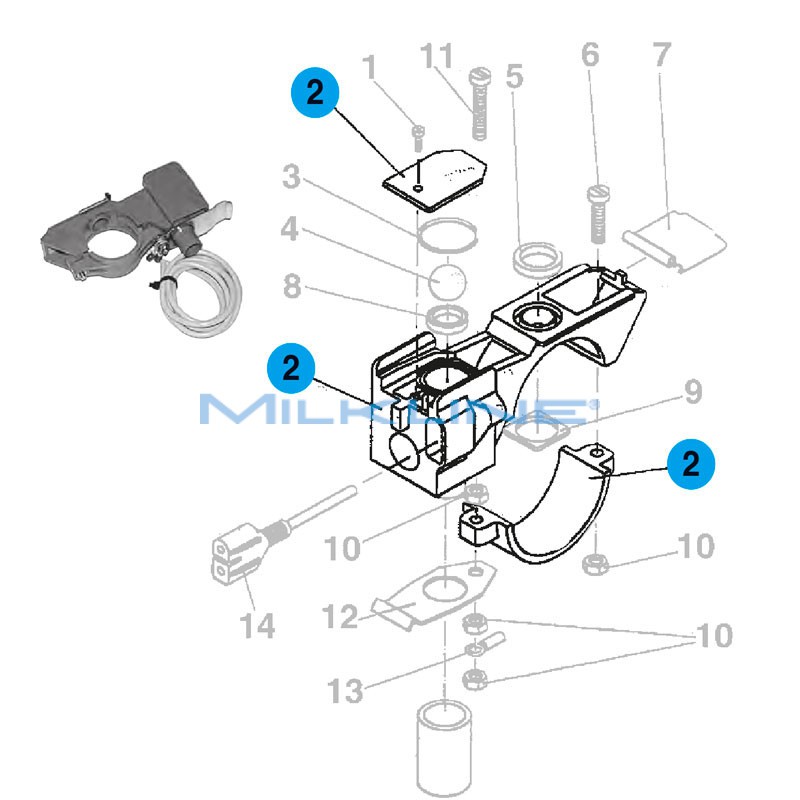 2
1
11
5
6
7
3
4
8
2
MILKLINE
9
2
10
10
14
12
10
13