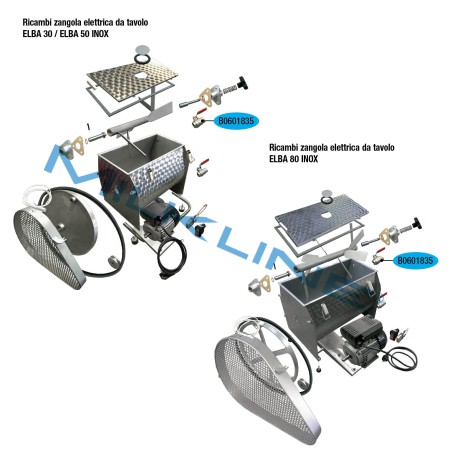 Ricambi zangola elettrica da tavolo
ELBA 30 / ELBA 50 INOX

B0601835

Ricambi zangola elettrica da tavolo
ELBA 80 INOX

B0601835

MILKLINE