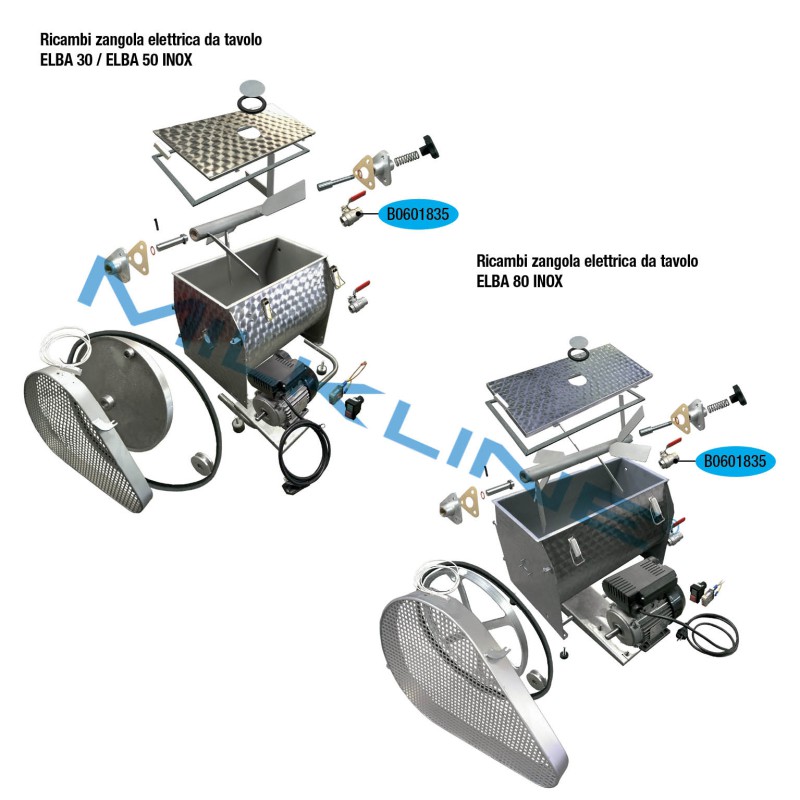 Ricambi zangola elettrica da tavolo
ELBA 30 / ELBA 50 INOX

B0601835

Ricambi zangola elettrica da tavolo
ELBA 80 INOX

B0601835

MILKLINE