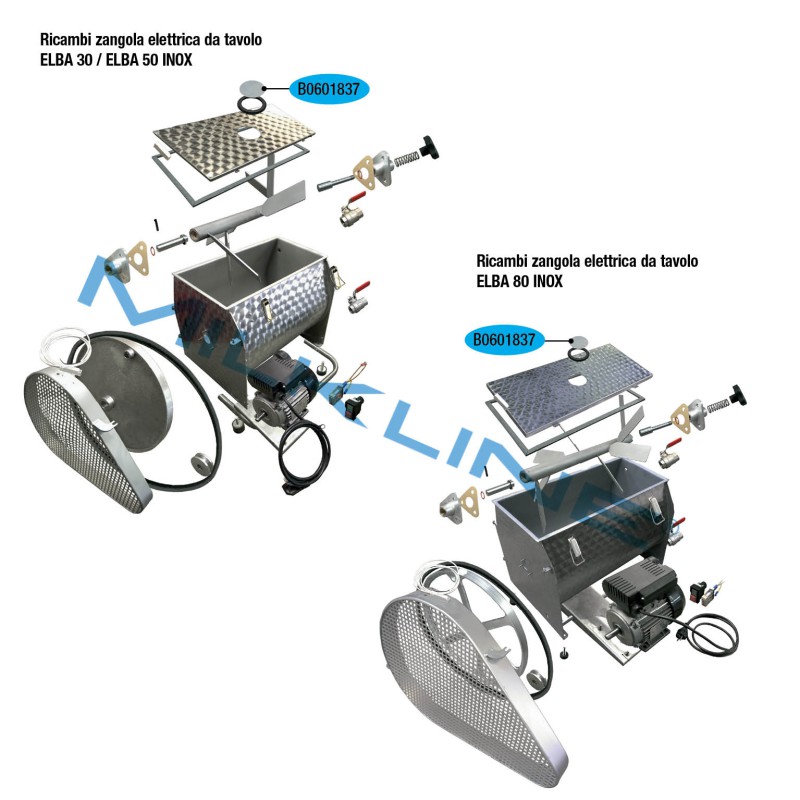 Ricambi zangola elettrica da tavolo
ELBA 30 / ELBA 50 INOX

B0601837

Ricambi zangola elettrica da tavolo
ELBA 80 INOX

B0601837

MILKLINE