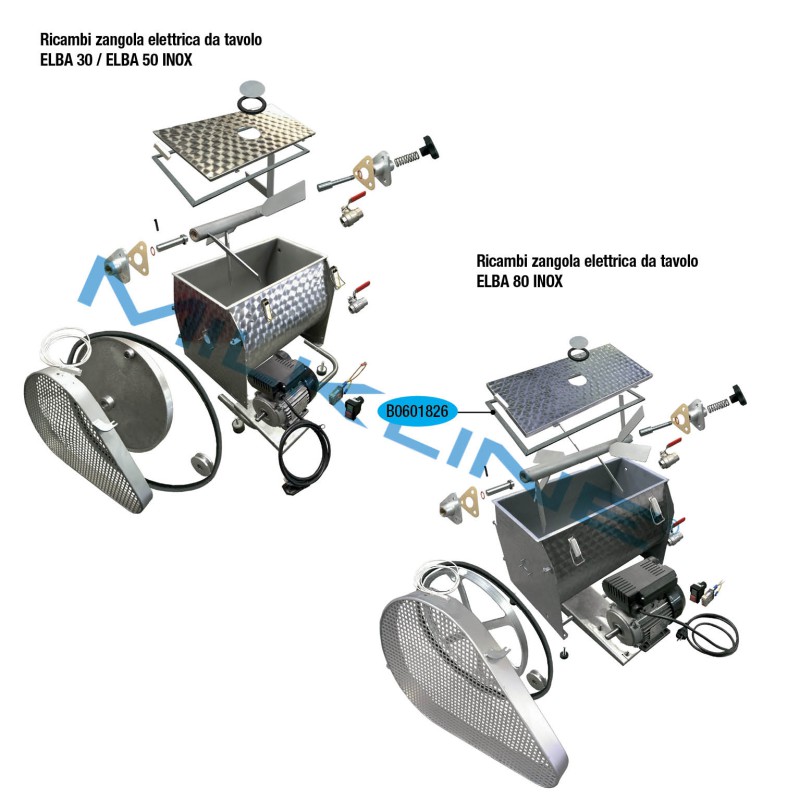 Ricambi zangola elettrica da tavolo
ELBA 30 / ELBA 50 INOX

Ricambi zangola elettrica da tavolo
ELBA 80 INOX

B0601826

MILKLINE