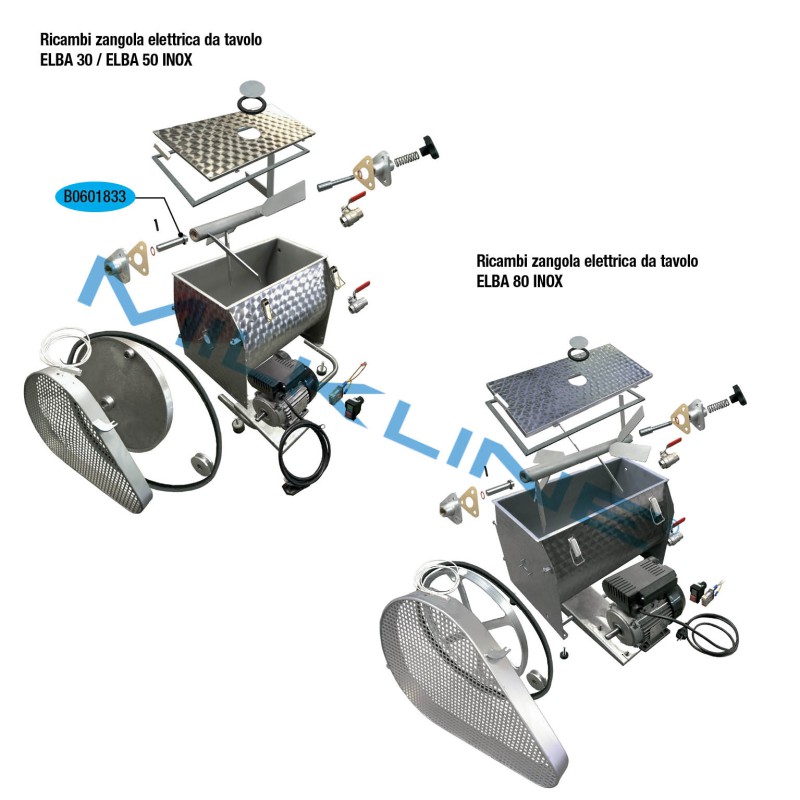 Ricambi zangola elettrica da tavolo
ELBA 30 / ELBA 50 INOX

B0601833

Ricambi zangola elettrica da tavolo
ELBA 80 INOX

MILKLINE