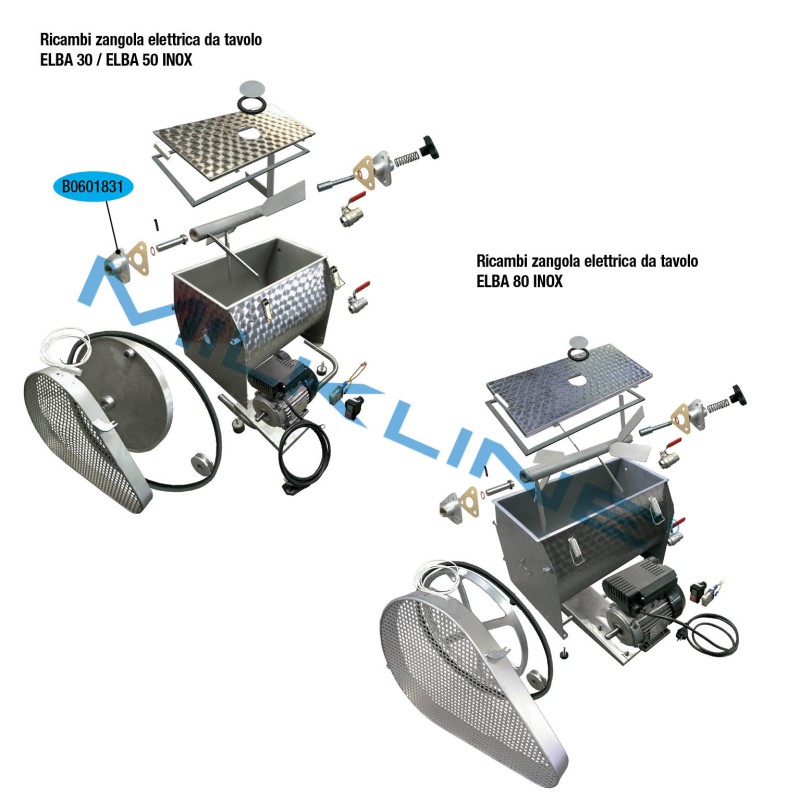 Ricambi zangola elettrica da tavolo
ELBA 30 / ELBA 50 INOX

B0601831

Ricambi zangola elettrica da tavolo
ELBA 80 INOX

MILKLINE