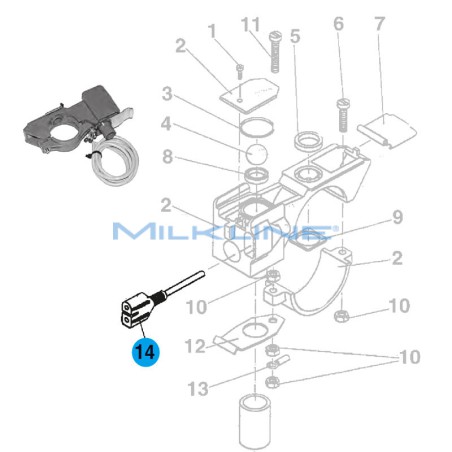 1
11
5
6
7
2
3
4
8
2
MILKLINE®
9
2
10
10
14
12
10
13