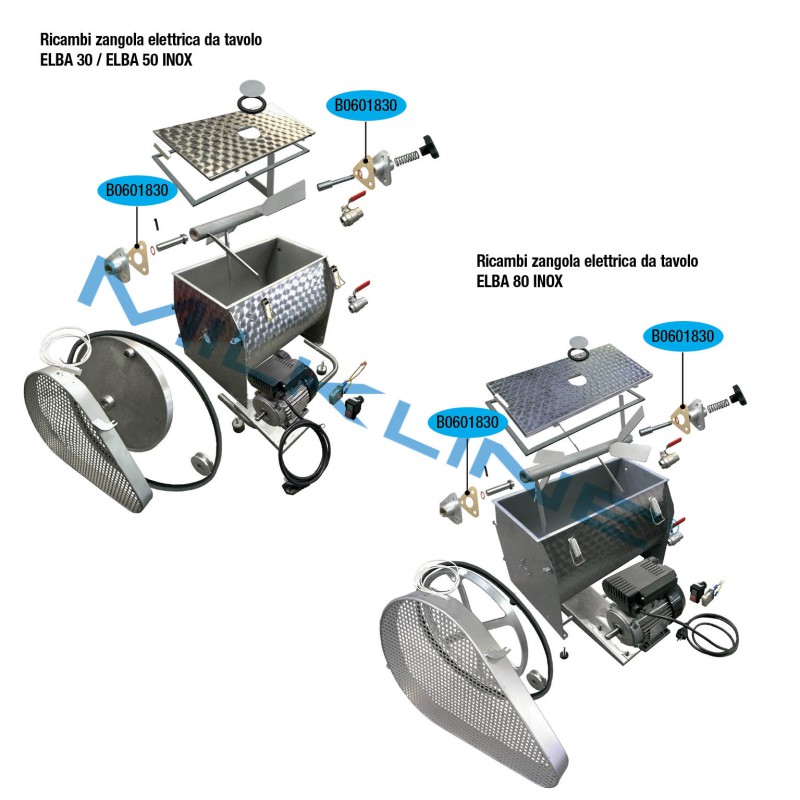 Ricambi zangola elettrica da tavolo
ELBA 30 / ELBA 50 INOX

B0601830

B0601830

Ricambi zangola elettrica da tavolo
ELBA 80 INOX

B0601830

B0601830

MILK LINE