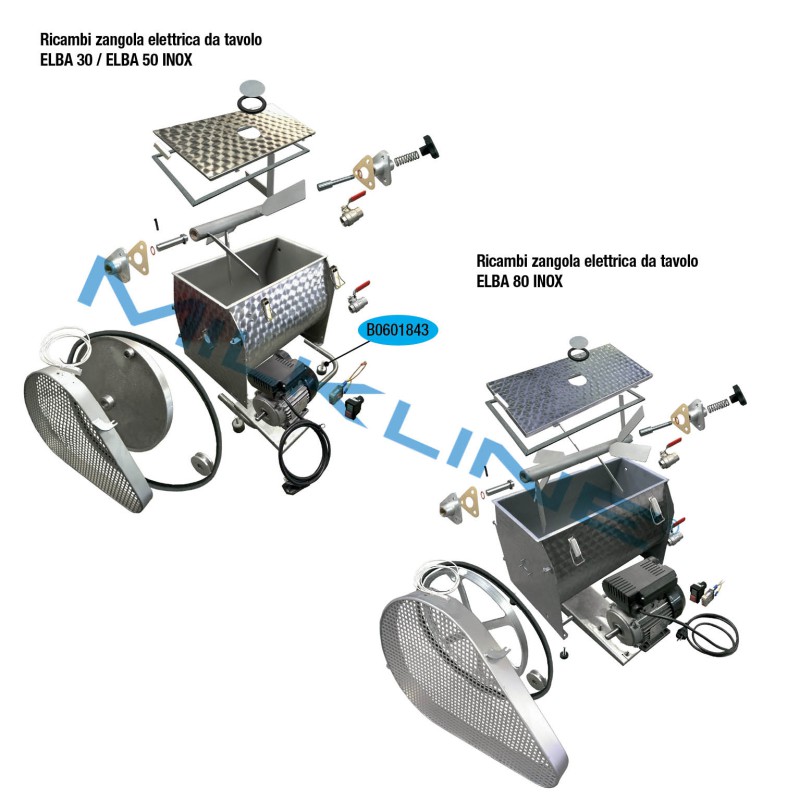 Ricambi zangola elettrica da tavolo
ELBA 30 / ELBA 50 INOX

B0601843

Ricambi zangola elettrica da tavolo
ELBA 80 INOX

MILKLINE